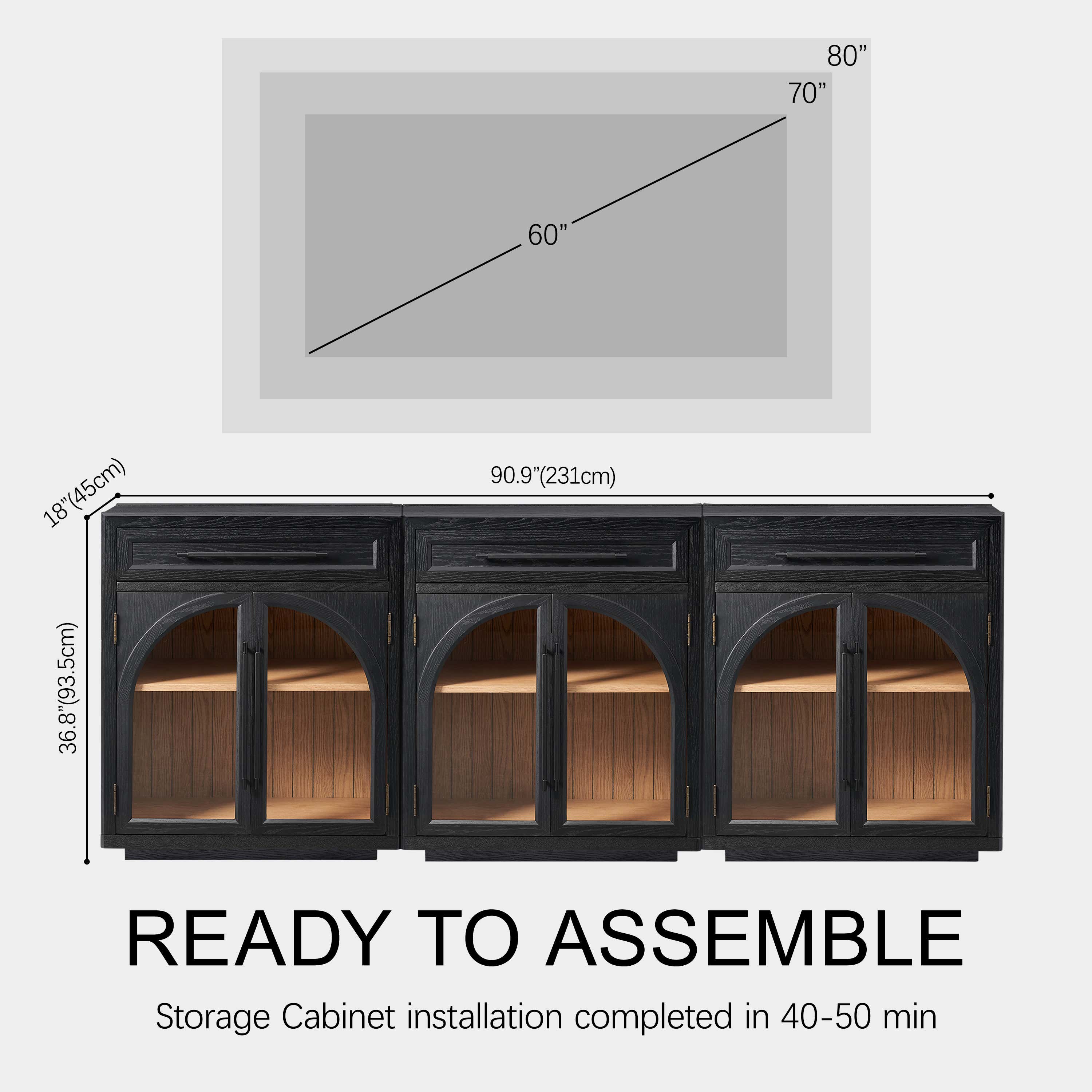 80”

70”

60”

18”(45cm)

90.9”(231cm)

36.8”(93.5cm)

READY TO ASSEMBLE

Storage Cabinet installation completed in 40-50 min